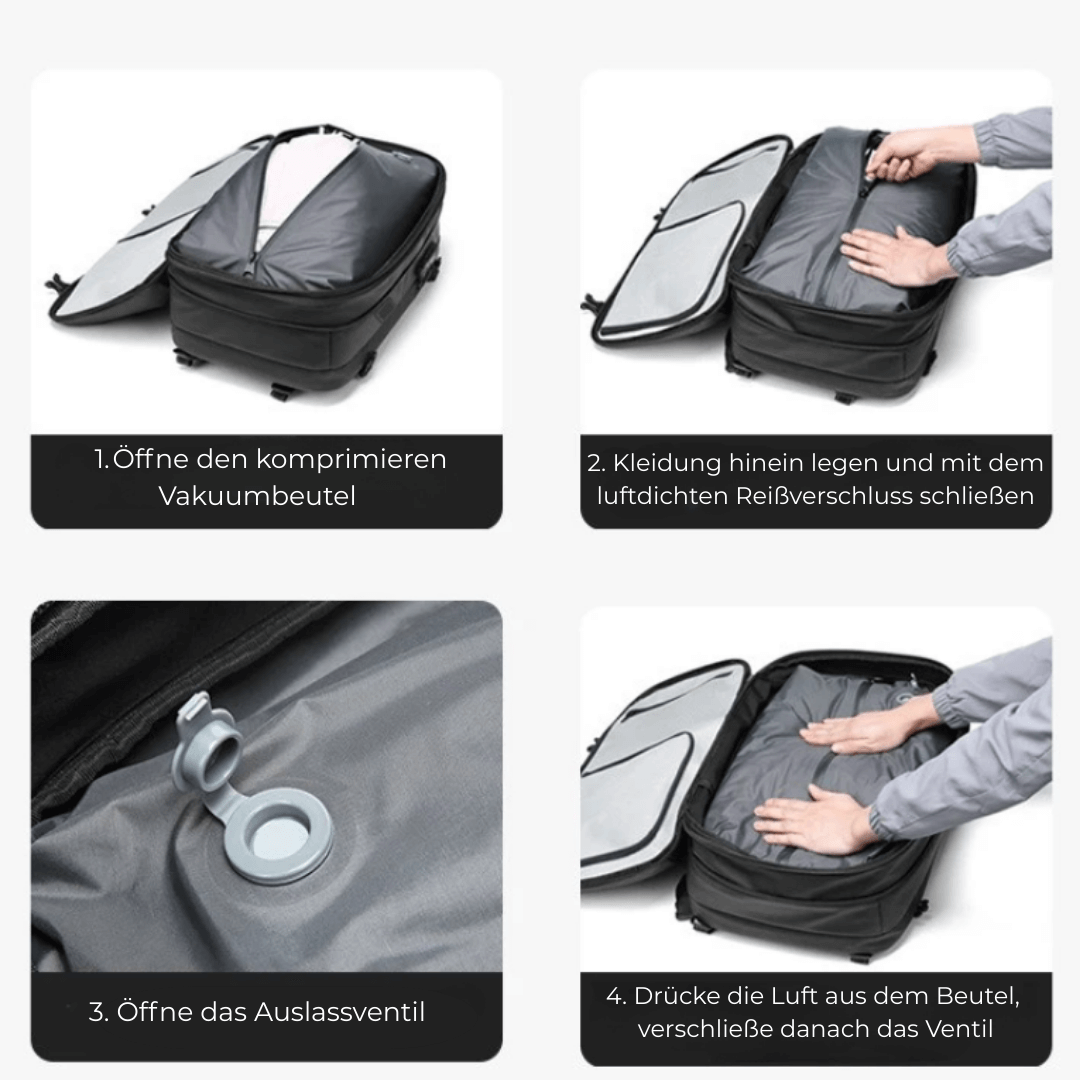 1.Öffne den komprimieren Vakuumbeutel

2. Kleidung hinein legen und mit dem luftdichten Reißverschluss schließen

3. Öffne das Auslassventil

4. Drücke die Luft aus dem Beutel, verschließe danach das Ventil