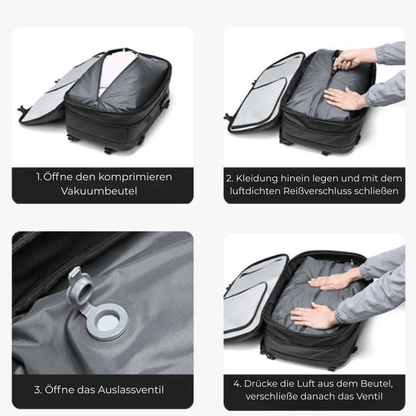 1.Öffne den komprimieren Vakuumbeutel

2. Kleidung hinein legen und mit dem luftdichten Reißverschluss schließen

3. Öffne das Auslassventil

4. Drücke die Luft aus dem Beutel, verschließe danach das Ventil