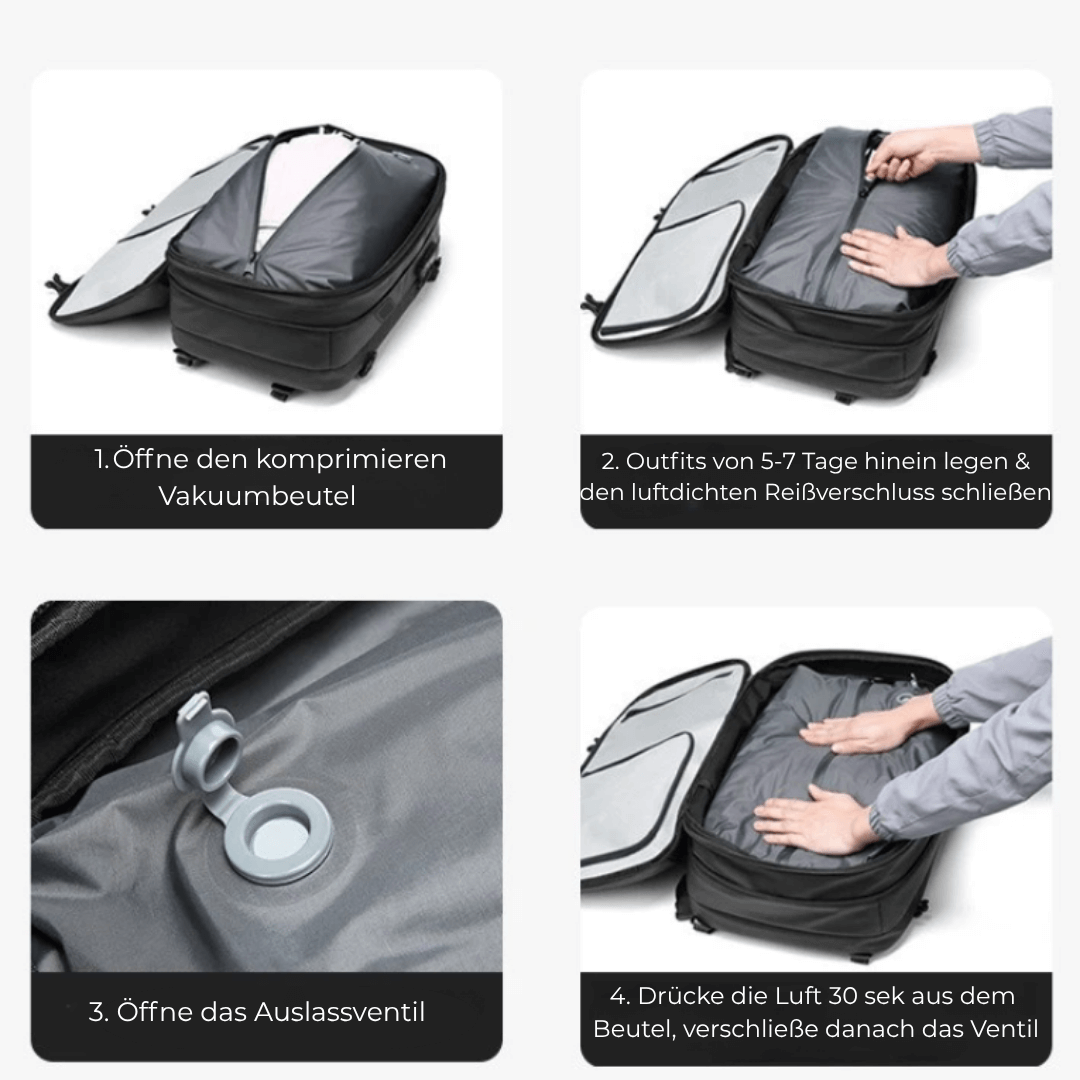 1.Öffne den komprimieren Vakuumbeutel

2. Outfits von 5-7 Tage hinein legen & den luftdichten Reißverschluss schließen

3. Öffne das Auslassventil

4. Drücke die Luft 30 sek aus dem Beutel, verschließe danach das Ventil