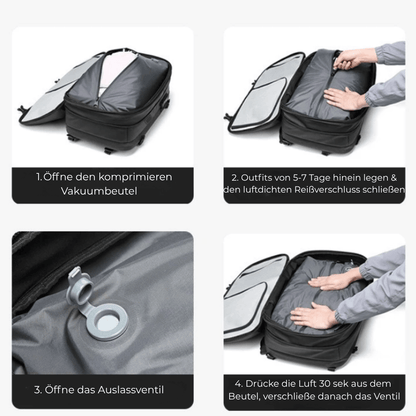 1.Öffne den komprimieren Vakuumbeutel

2. Outfits von 5-7 Tage hinein legen & den luftdichten Reißverschluss schließen

3. Öffne das Auslassventil

4. Drücke die Luft 30 sek aus dem Beutel, verschließe danach das Ventil